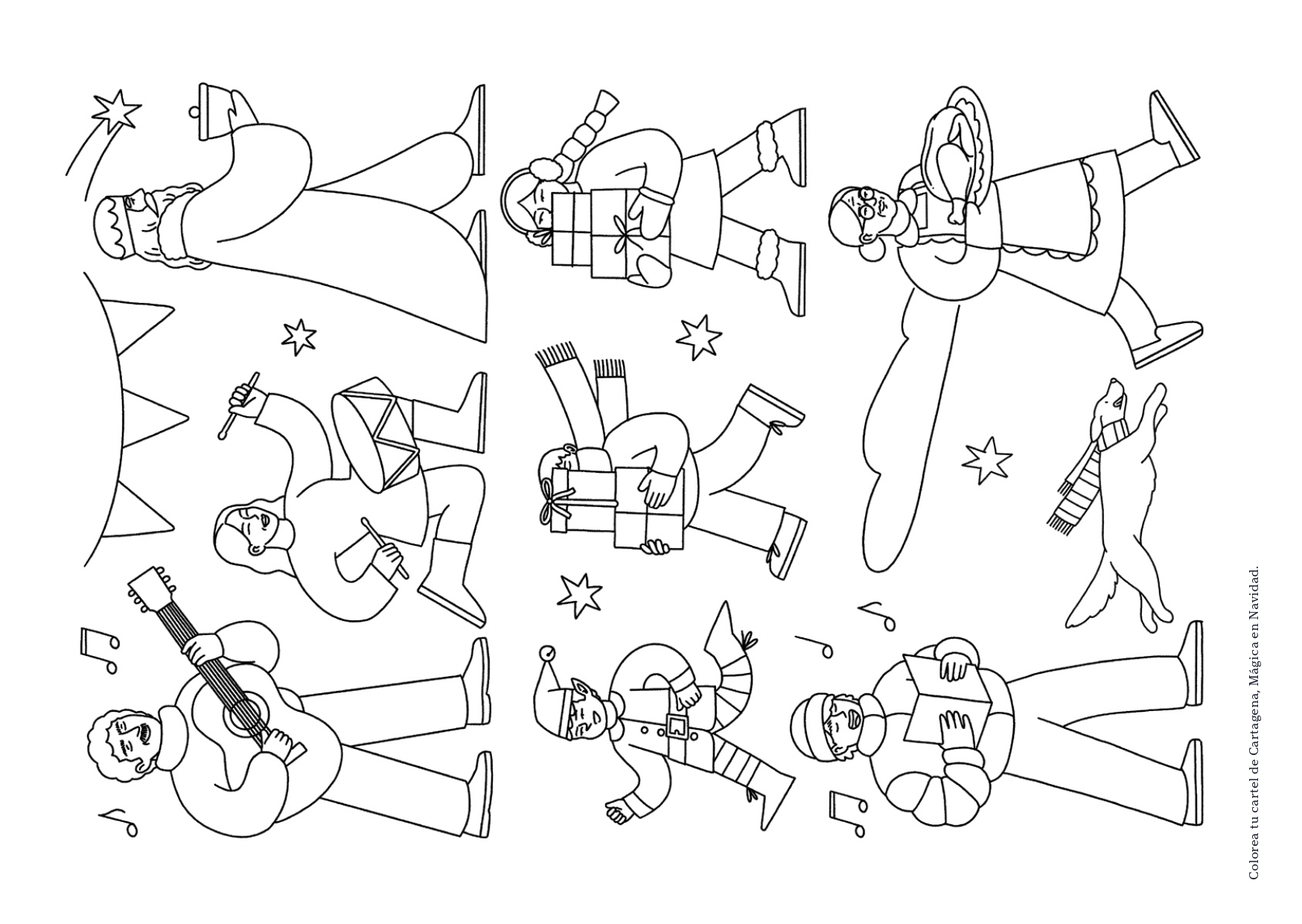 Colorea tu cartel de Cartagena, Mágica en Navidad.